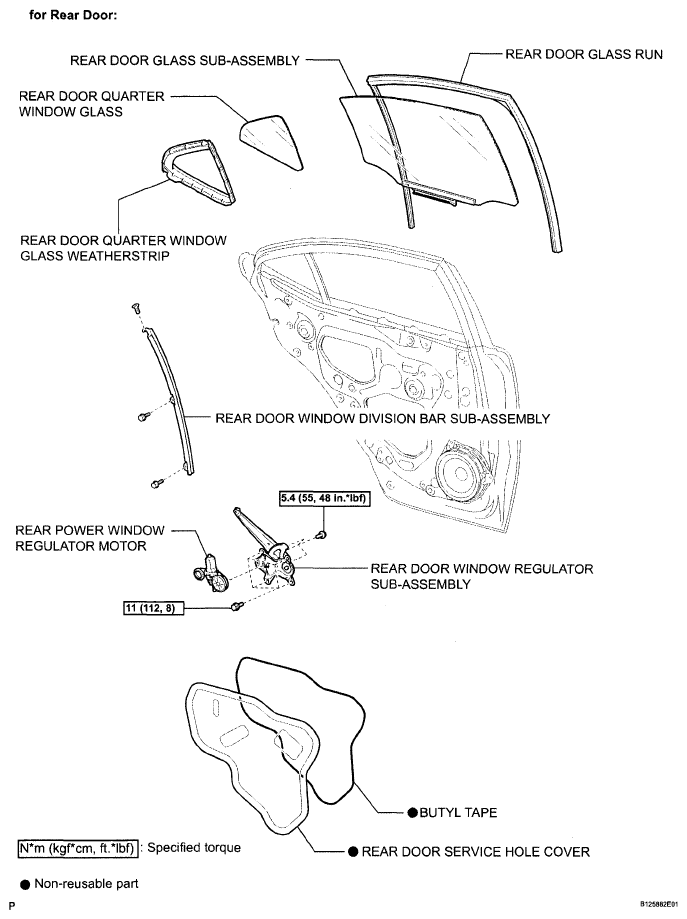 for Rear Door:

REAR DOOR GLASS SUB-ASSEMBLY

REAR DOOR GLASS RUN

REAR DOOR QUARTER WINDOW GLASS

REAR DOOR QUARTER WINDOW GLASS WEATHERSTRIP

REAR DOOR WINDOW DIVISION BAR SUB-ASSEMBLY

5.4 (55, 48 in.*lbf)

REAR POWER WINDOW REGULATOR MOTOR

REAR DOOR WINDOW REGULATOR SUB-ASSEMBLY

11 (112, 8)

● BUTYL TAPE

N*m (kgf*cm, ft.*lbf) : Specified torque

● REAR DOOR SERVICE HOLE COVER

● Non-reusable part

P

B125882E01