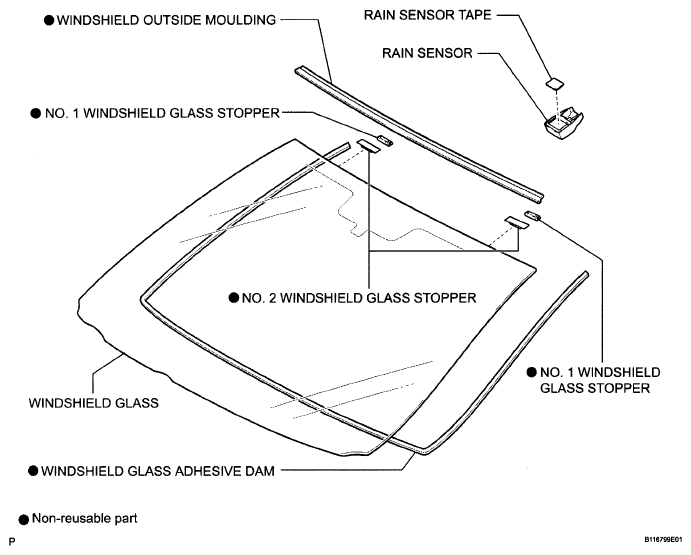 ● WINDSHIELD OUTSIDE MOULDING

RAIN SENSOR TAPE

RAIN SENSOR

● NO. 1 WINDSHIELD GLASS STOPPER

● NO. 2 WINDSHIELD GLASS STOPPER

● NO. 1 WINDSHIELD GLASS STOPPER

WINDSHIELD GLASS

● WINDSHIELD GLASS ADHESIVE DAM

● Non-reusable part

P

B116799E01