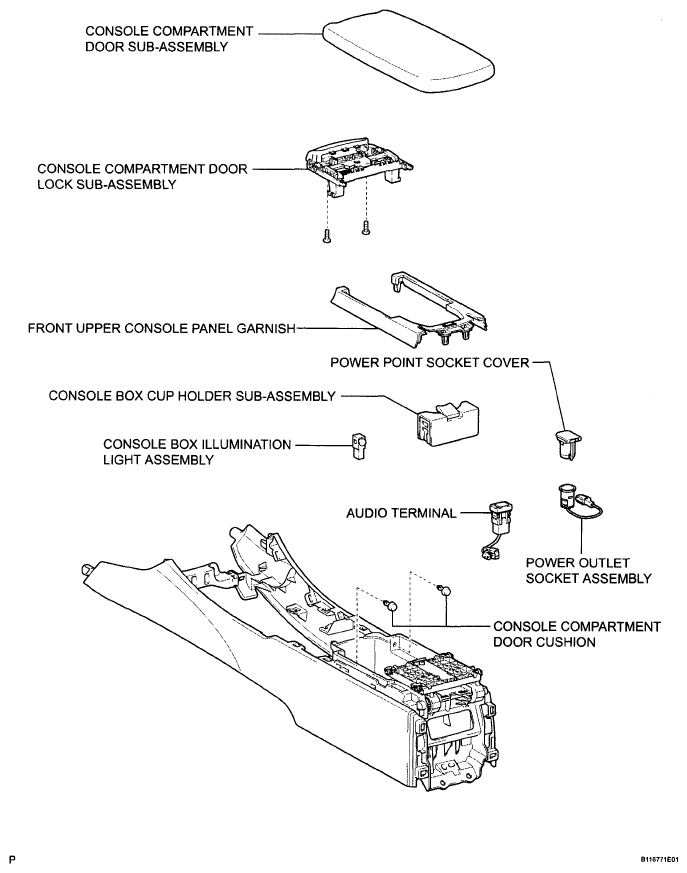 CONSOLE COMPARTMENT DOOR SUB-ASSEMBLY

CONSOLE COMPARTMENT DOOR LOCK SUB-ASSEMBLY

FRONT UPPER CONSOLE PANEL GARNISH

POWER POINT SOCKET COVER

CONSOLE BOX CUP HOLDER SUB-ASSEMBLY

CONSOLE BOX ILLUMINATION LIGHT ASSEMBLY

AUDIO TERMINAL

POWER OUTLET SOCKET ASSEMBLY

CONSOLE COMPARTMENT DOOR CUSHION

P

B116771E01