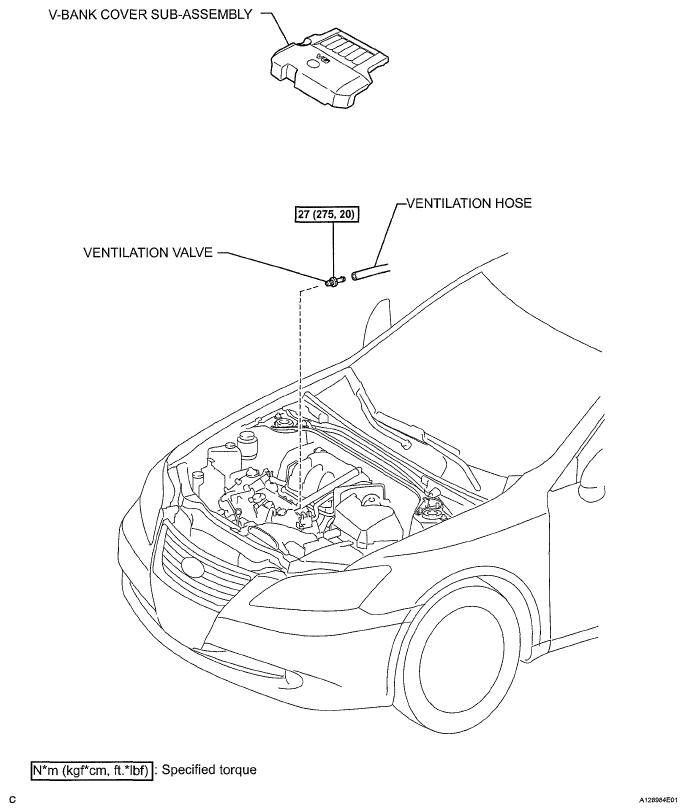 V-BANK COVER SUB-ASSEMBLY

27 (275, 20)

VENTILATION HOSE

VENTILATION VALVE

N*m (kgf*cm, ft.*lbf) : Specified torque

C

A128984E01