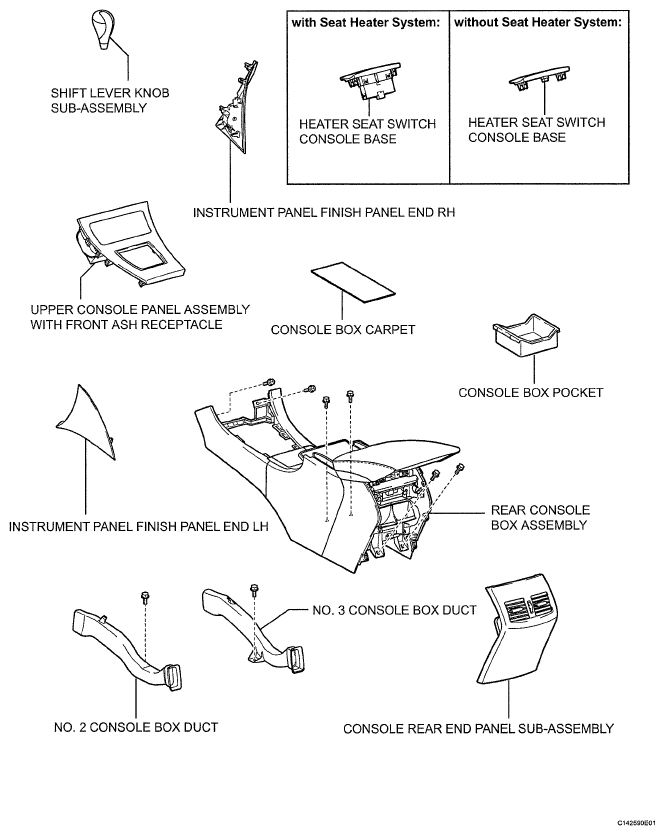 SHIFT LEVER KNOB SUB-ASSEMBLY

| with Seat Heater System: | without Seat Heater System: |
|---|---|
| HEATER SEAT SWITCH CONSOLE BASE | HEATER SEAT SWITCH CONSOLE BASE |

INSTRUMENT PANEL FINISH PANEL END RH

UPPER CONSOLE PANEL ASSEMBLY WITH FRONT ASH RECEPTACLE

CONSOLE BOX CARPET

CONSOLE BOX POCKET

INSTRUMENT PANEL FINISH PANEL END LH

REAR CONSOLE BOX ASSEMBLY

NO. 3 CONSOLE BOX DUCT

NO. 2 CONSOLE BOX DUCT

CONSOLE REAR END PANEL SUB-ASSEMBLY

C142690E01