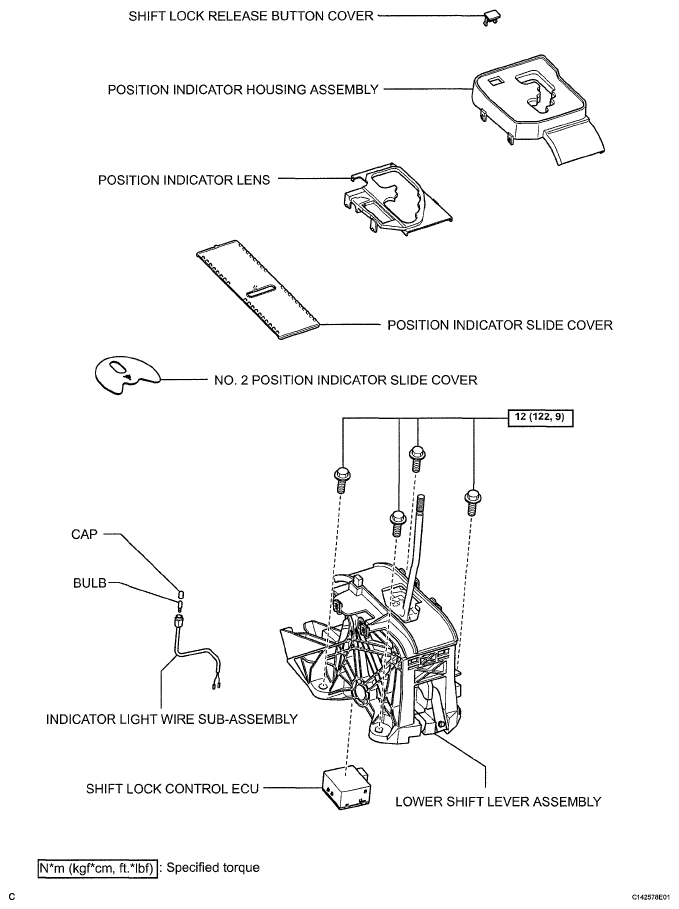 SHIFT LOCK RELEASE BUTTON COVER

POSITION INDICATOR HOUSING ASSEMBLY

POSITION INDICATOR LENS

POSITION INDICATOR SLIDE COVER

NO. 2 POSITION INDICATOR SLIDE COVER

12 (122, 9)

CAP

BULB

INDICATOR LIGHT WIRE SUB-ASSEMBLY

SHIFT LOCK CONTROL ECU

LOWER SHIFT LEVER ASSEMBLY

N*m (kgf*cm, ft.*lbf) : Specified torque

C

C142578E01