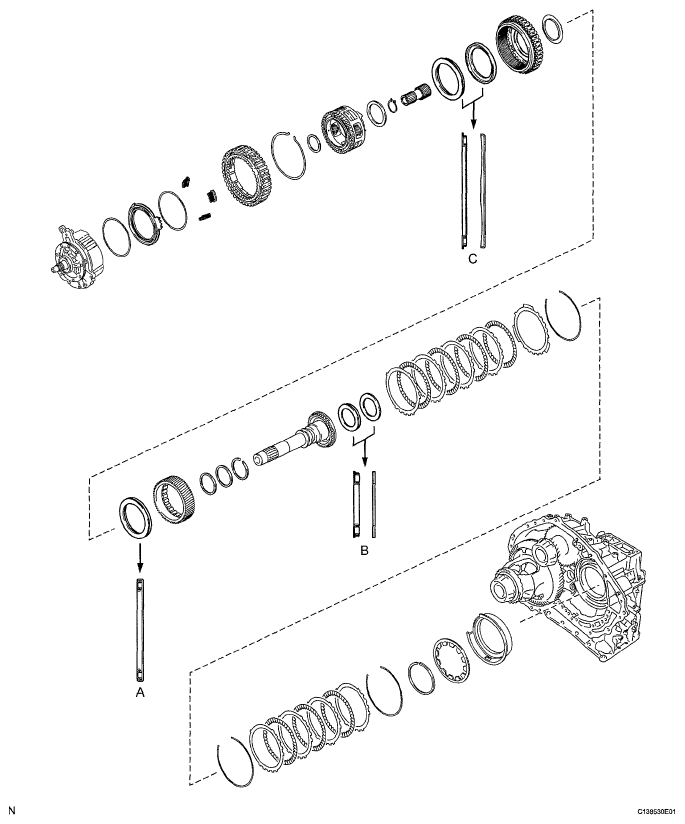 C

B

A

N

C138530E01