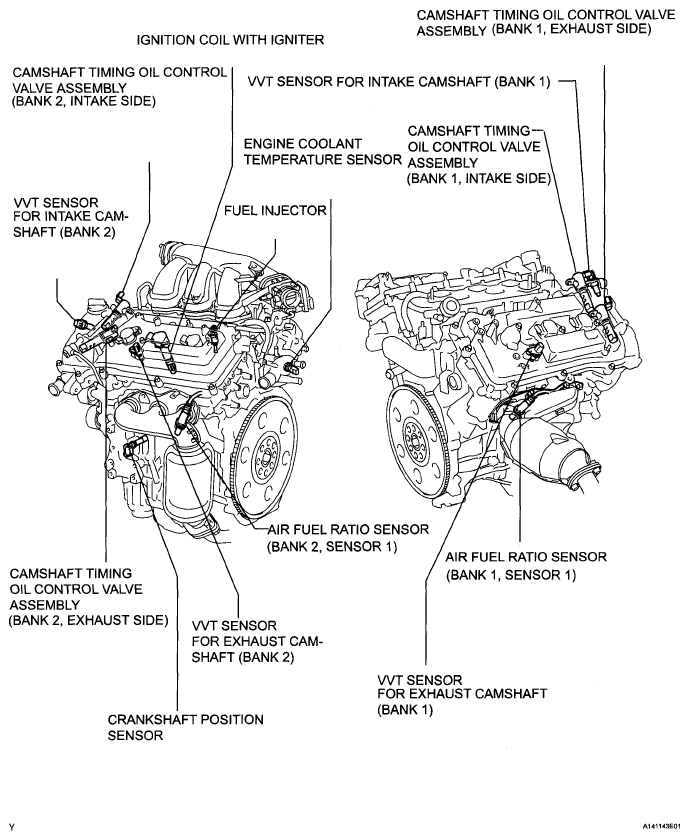 CAMSHAFT TIMING OIL CONTROL VALVE ASSEMBLY (BANK 1, EXHAUST SIDE)

IGNITION COIL WITH IGNITER

CAMSHAFT TIMING OIL CONTROL VALVE ASSEMBLY (BANK 2, INTAKE SIDE)

VVT SENSOR FOR INTAKE CAMSHAFT (BANK 1)

ENGINE COOLANT TEMPERATURE SENSOR

CAMSHAFT TIMING OIL CONTROL VALVE ASSEMBLY (BANK 1, INTAKE SIDE)

VVT SENSOR FOR INTAKE CAMSHAFT (BANK 2)

FUEL INJECTOR

AIR FUEL RATIO SENSOR (BANK 2, SENSOR 1)

AIR FUEL RATIO SENSOR (BANK 1, SENSOR 1)

CAMSHAFT TIMING OIL CONTROL VALVE ASSEMBLY (BANK 2, EXHAUST SIDE)

VVT SENSOR FOR EXHAUST CAMSHAFT (BANK 2)

VVT SENSOR FOR EXHAUST CAMSHAFT (BANK 1)

CRANKSHAFT POSITION SENSOR

Y

A141143E01