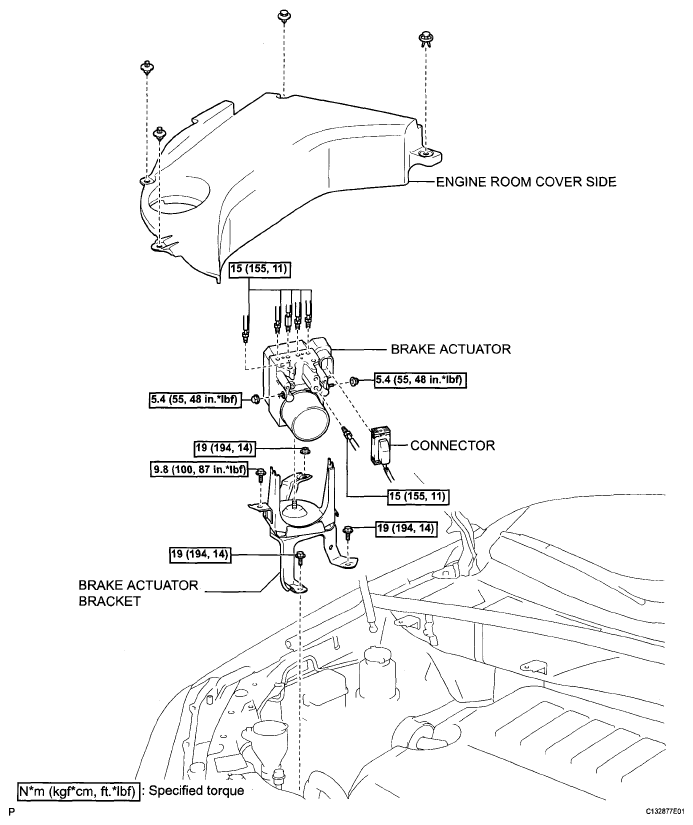 ENGINE ROOM COVER SIDE

15 (155, 11)

BRAKE ACTUATOR

5.4 (55, 48 in.*lbf)

5.4 (55, 48 in.*lbf)

19 (194, 14)

CONNECTOR

9.8 (100, 87 in.*lbf)

15 (155, 11)

19 (194, 14)

19 (194, 14)

BRAKE ACTUATOR BRACKET

N*m (kgf*cm, ft.*lbf) : Specified torque

P

C132877E01