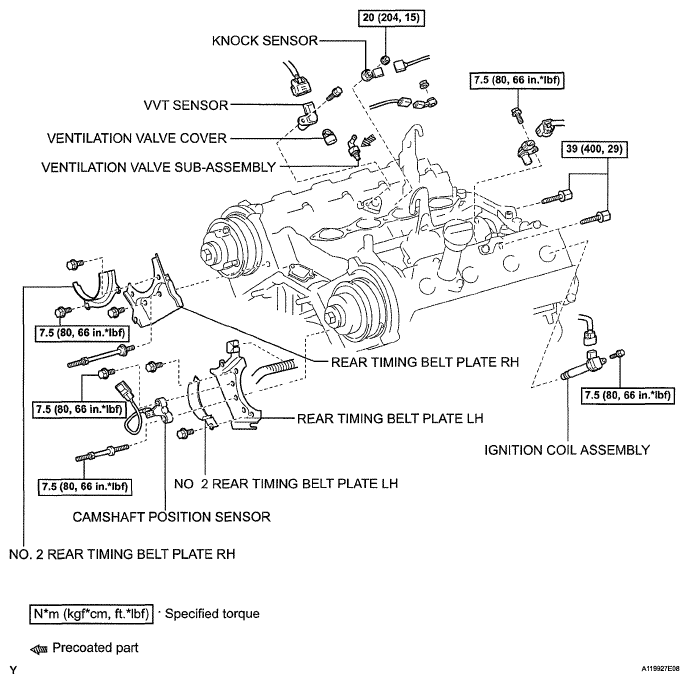 20 (204, 15)

KNOCK SENSOR

7.5 (80, 66 in.*lbf)

VVT SENSOR

VENTILATION VALVE COVER

VENTILATION VALVE SUB-ASSEMBLY

39 (400, 29)

7.5 (80, 66 in.*lbf)

REAR TIMING BELT PLATE RH

7.5 (80, 66 in.*lbf)

7.5 (80, 66 in.*lbf)

REAR TIMING BELT PLATE LH

IGNITION COIL ASSEMBLY

7.5 (80, 66 in.*lbf)

NO 2 REAR TIMING BELT PLATE LH

CAMSHAFT POSITION SENSOR

NO. 2 REAR TIMING BELT PLATE RH

N*m (kgf*cm, ft.*lbf) : Specified torque

Precoated part

Y

A119927E08