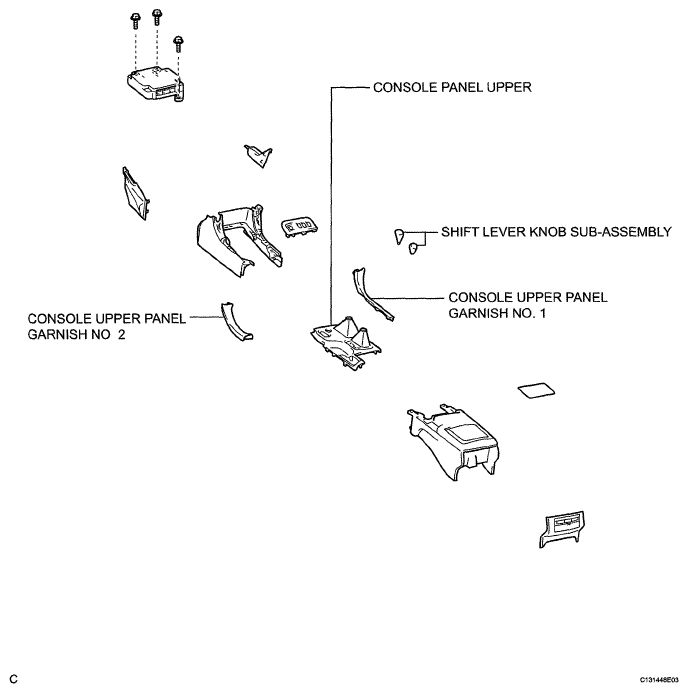 CONSOLE PANEL UPPER

SHIFT LEVER KNOB SUB-ASSEMBLY

CONSOLE UPPER PANEL GARNISH NO. 1

CONSOLE UPPER PANEL GARNISH NO 2

C

C131448E03