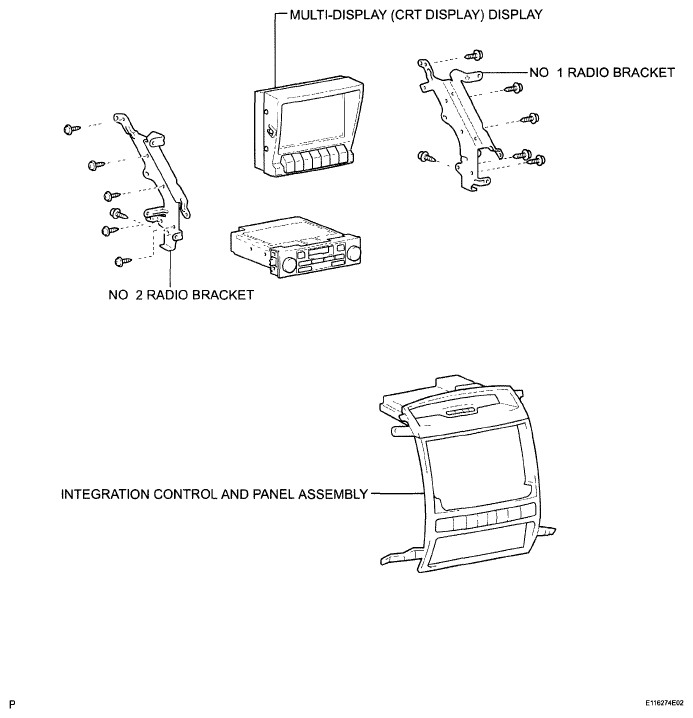 MULTI-DISPLAY (CRT DISPLAY) DISPLAY

NO 1 RADIO BRACKET

NO 2 RADIO BRACKET

INTEGRATION CONTROL AND PANEL ASSEMBLY

P

E116274E02