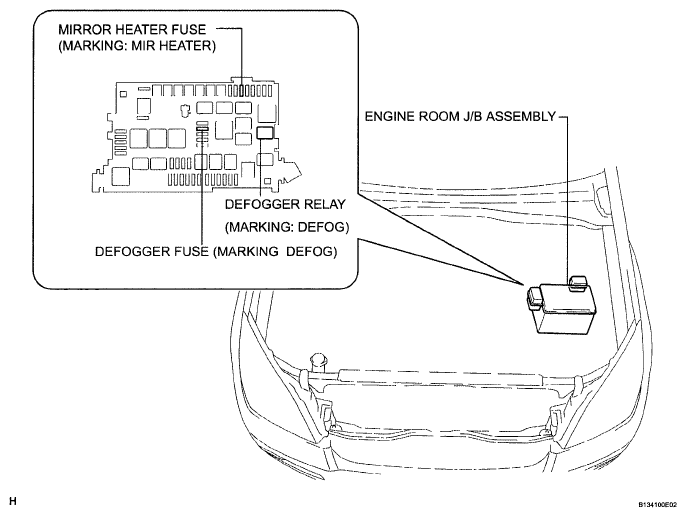 MIRROR HEATER FUSE
(MARKING: MIR HEATER)

ENGINE ROOM J/B ASSEMBLY

DEFOGGER RELAY
(MARKING: DEFOG)

DEFOGGER FUSE (MARKING DEFOG)

H

B134100E02