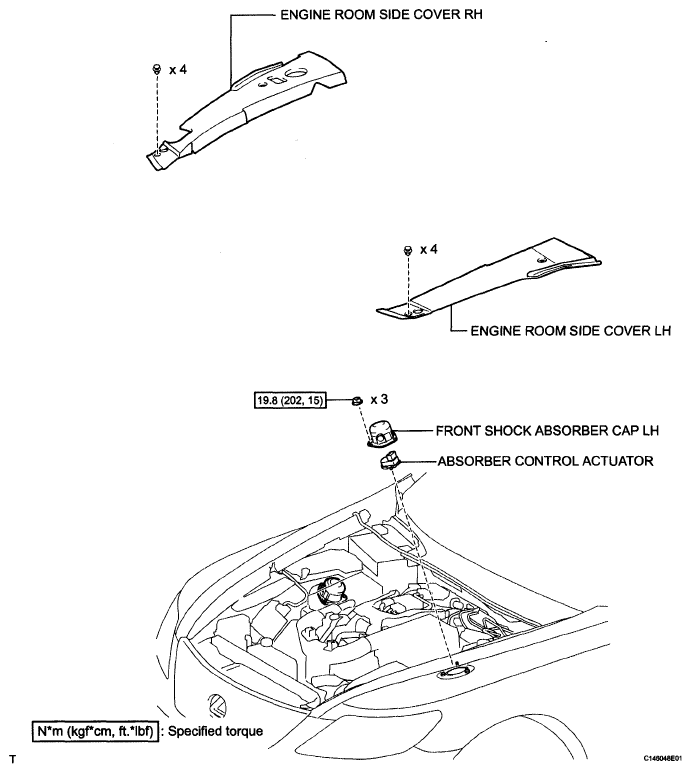 ENGINE ROOM SIDE COVER RH

x 4

x 4

ENGINE ROOM SIDE COVER LH

19.8 (202, 15)

x 3

FRONT SHOCK ABSORBER CAP LH

ABSORBER CONTROL ACTUATOR

N*m (kgf*cm, ft.*lbf) : Specified torque

T

C146048E01