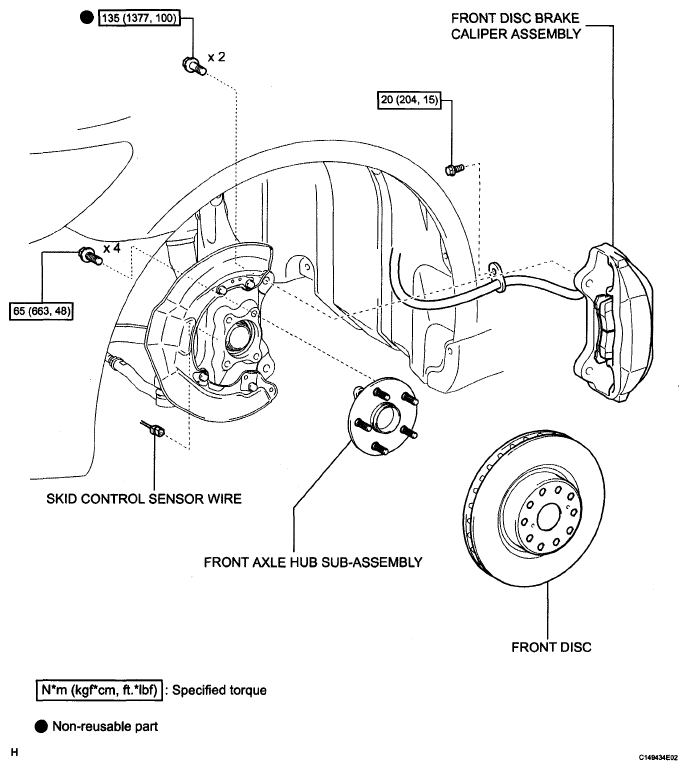 135 (1377, 100)

x 2

FRONT DISC BRAKE CALIPER ASSEMBLY

20 (204, 15)

x 4

65 (663, 48)

SKID CONTROL SENSOR WIRE

FRONT AXLE HUB SUB-ASSEMBLY

FRONT DISC

N*m (kgf*cm, ft.*lbf) : Specified torque

Non-reusable part

H

C149434E02