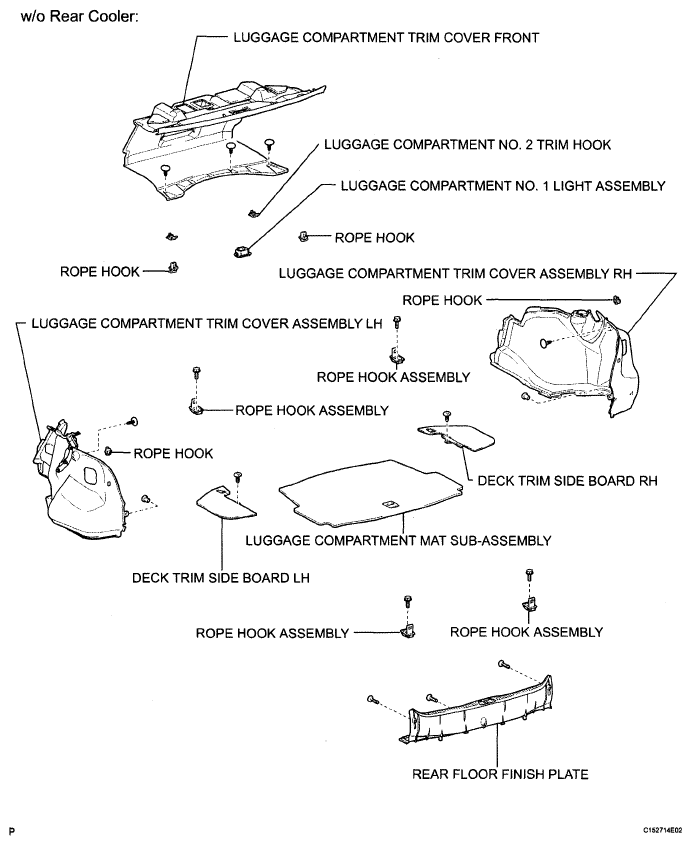 w/o Rear Cooler:

LUGGAGE COMPARTMENT TRIM COVER FRONT

LUGGAGE COMPARTMENT NO. 2 TRIM HOOK

LUGGAGE COMPARTMENT NO. 1 LIGHT ASSEMBLY

ROPE HOOK

ROPE HOOK

LUGGAGE COMPARTMENT TRIM COVER ASSEMBLY RH

ROPE HOOK

LUGGAGE COMPARTMENT TRIM COVER ASSEMBLY LH

ROPE HOOK ASSEMBLY

ROPE HOOK ASSEMBLY

ROPE HOOK

DECK TRIM SIDE BOARD RH

LUGGAGE COMPARTMENT MAT SUB-ASSEMBLY

DECK TRIM SIDE BOARD LH

ROPE HOOK ASSEMBLY

ROPE HOOK ASSEMBLY

REAR FLOOR FINISH PLATE

P

C152714E02