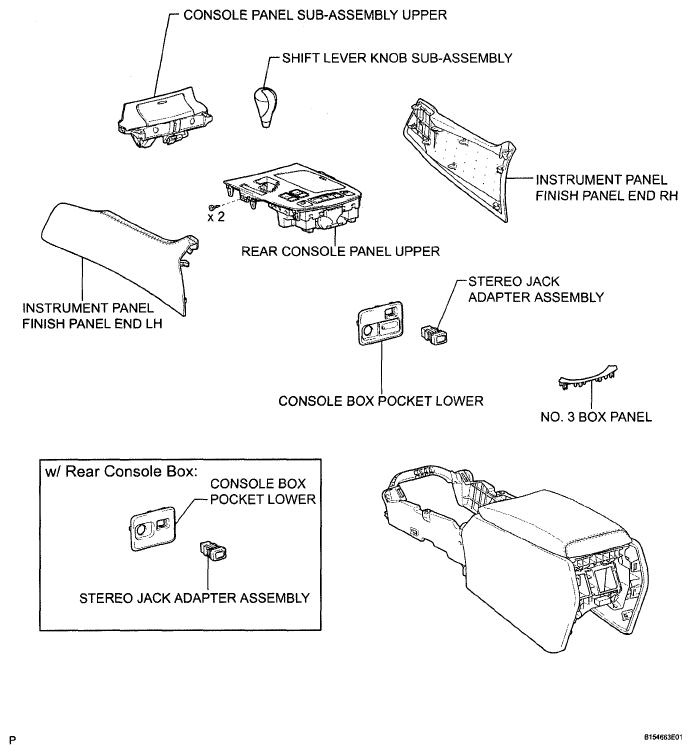 CONSOLE PANEL SUB-ASSEMBLY UPPER

SHIFT LEVER KNOB SUB-ASSEMBLY

INSTRUMENT PANEL FINISH PANEL END RH

x 2

REAR CONSOLE PANEL UPPER

INSTRUMENT PANEL FINISH PANEL END LH

STEREO JACK ADAPTER ASSEMBLY

CONSOLE BOX POCKET LOWER

NO. 3 BOX PANEL

w/ Rear Console Box:

CONSOLE BOX POCKET LOWER

STEREO JACK ADAPTER ASSEMBLY

P

B154663E01