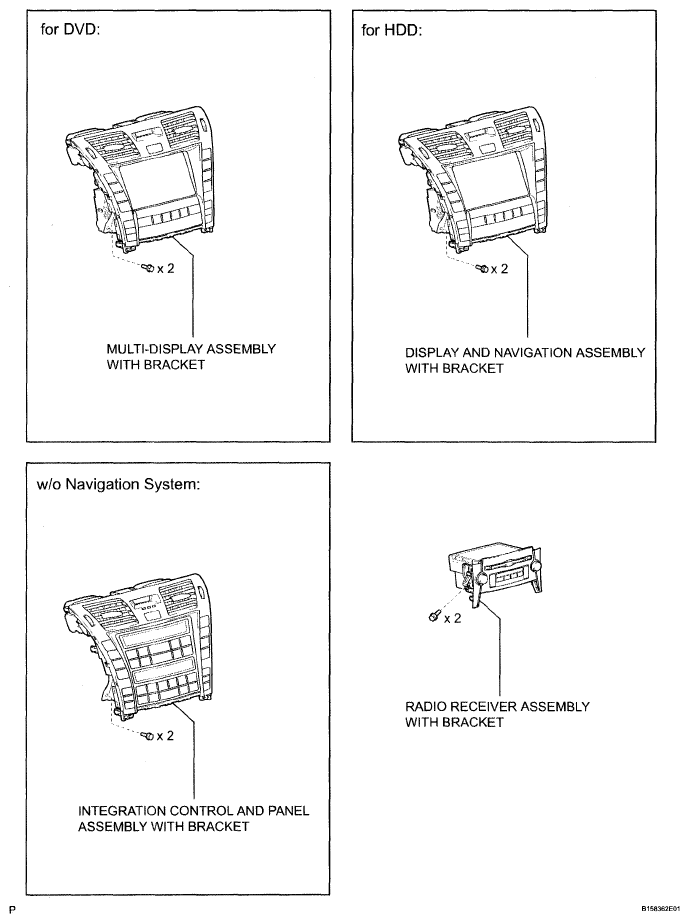 for DVD:

x 2

MULTI-DISPLAY ASSEMBLY WITH BRACKET

for HDD:

x 2

DISPLAY AND NAVIGATION ASSEMBLY WITH BRACKET

w/o Navigation System:

x 2

INTEGRATION CONTROL AND PANEL ASSEMBLY WITH BRACKET

x 2

RADIO RECEIVER ASSEMBLY WITH BRACKET

P

B158362E01