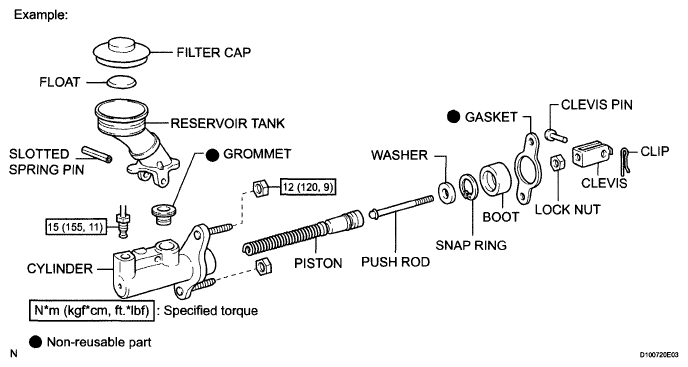 Example:

FILTER CAP

FLOAT

RESERVOIR TANK

SLOTTED SPRING PIN

● GROMMET

15 (155, 11)

12 (120, 9)

CYLINDER

PISTON

PUSH ROD

WASHER

SNAP RING

BOOT

● GASKET

CLEVIS PIN

LOCK NUT

CLEVIS

CLIP

N*m (kgf*cm, ft.*lbf) : Specified torque

● Non-reusable part

N

D100720E03