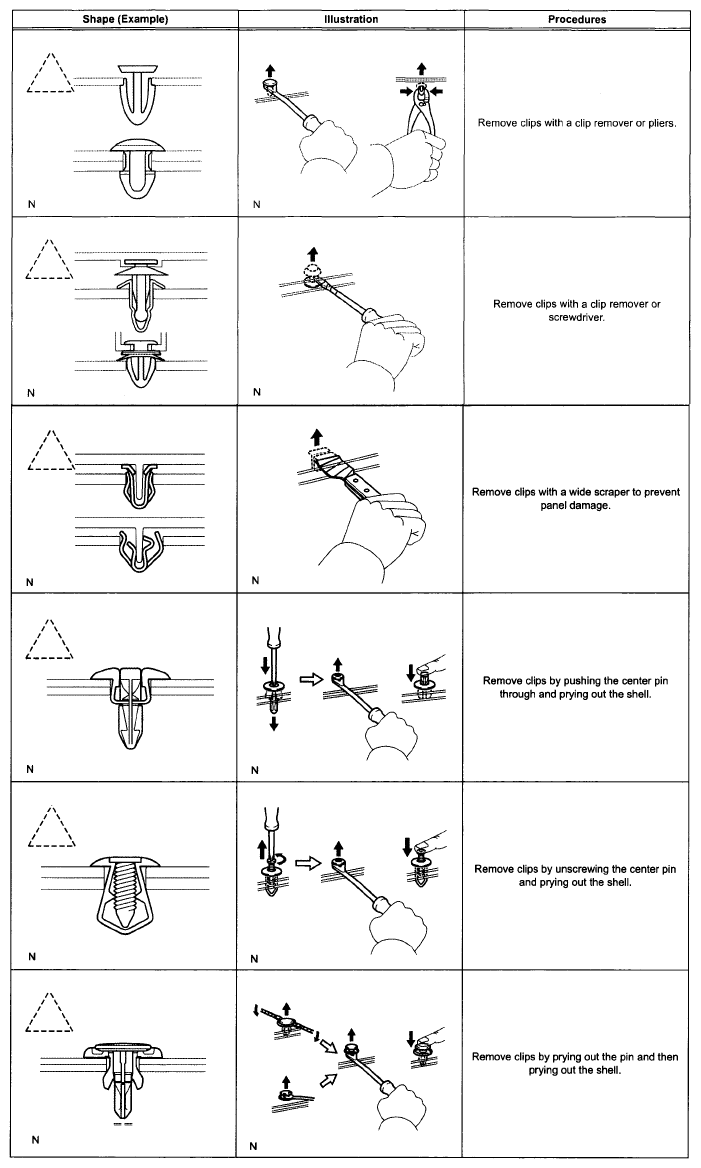 | Shape (Example) | Illustration | Procedures |
|---|---|---|
| N | N | Remove clips with a clip remover or pliers. |
| N | N | Remove clips with a clip remover or screwdriver. |
| N | N | Remove clips with a wide scraper to prevent panel damage. |
| N | N | Remove clips by pushing the center pin through and prying out the shell. |
| N | N | Remove clips by unscrewing the center pin and prying out the shell. |
| N | N | Remove clips by prying out the pin and then prying out the shell. |