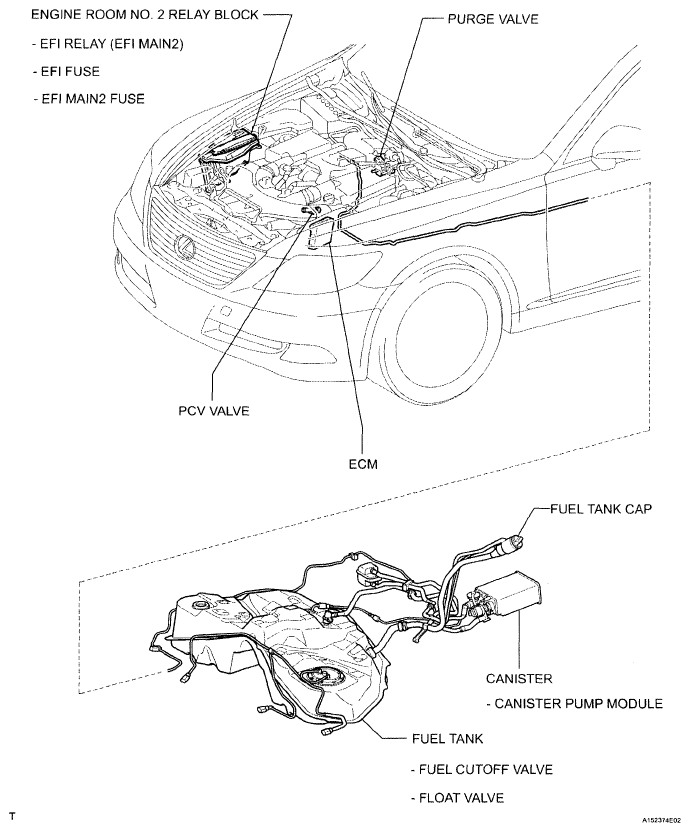 ENGINE ROOM NO. 2 RELAY BLOCK

- EFI RELAY (EFI MAIN2)

- EFI FUSE

- EFI MAIN2 FUSE

PURGE VALVE

PCV VALVE

ECM

FUEL TANK CAP

CANISTER

- CANISTER PUMP MODULE

FUEL TANK

- FUEL CUTOFF VALVE

- FLOAT VALVE

T

A152374E02