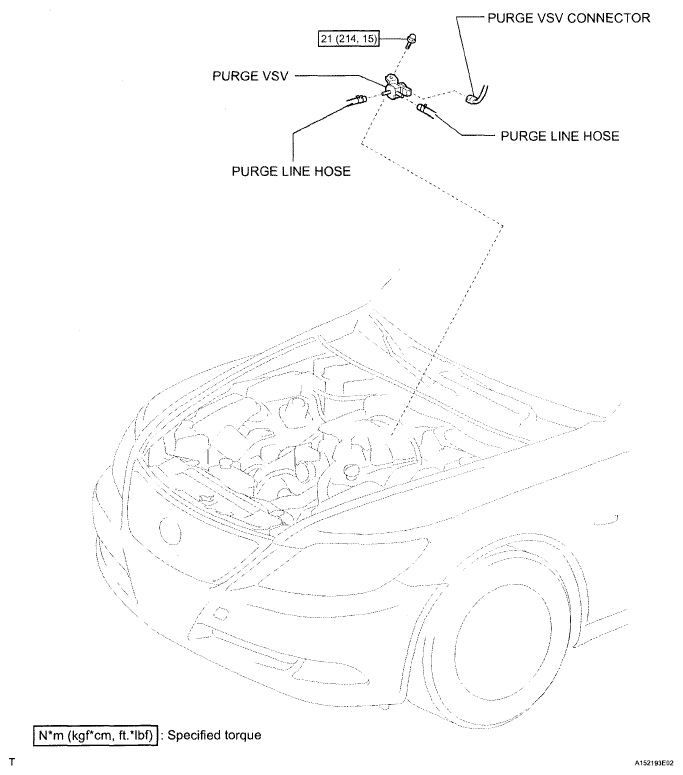 PURGE VSV CONNECTOR

21 (214, 15)

PURGE VSV

PURGE LINE HOSE

PURGE LINE HOSE

N*m (kgf*cm, ft.*lbf) : Specified torque

T

A152193E02