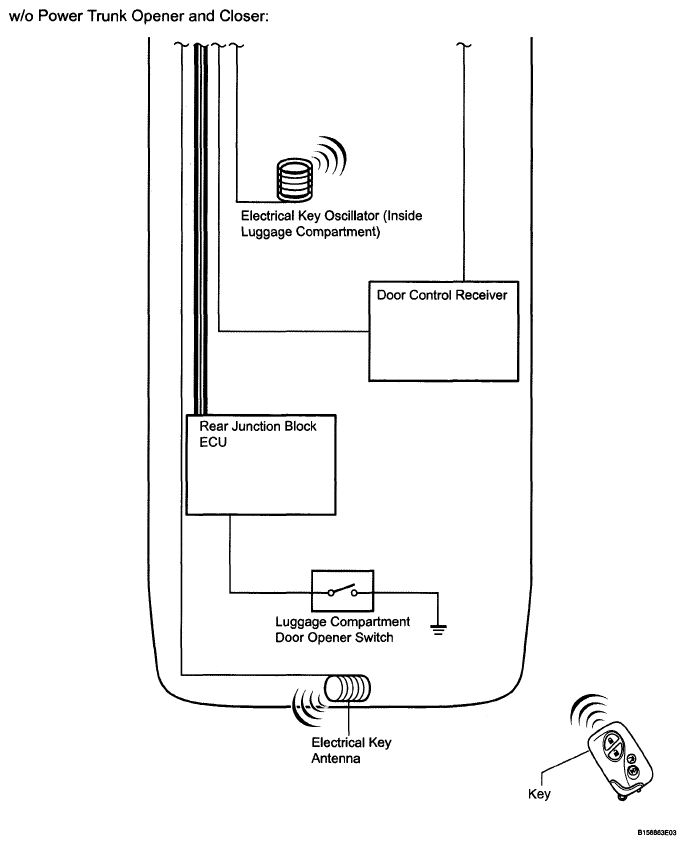 w/o Power Trunk Opener and Closer:

Electrical Key Oscillator (Inside Luggage Compartment)

Door Control Receiver

Rear Junction Block ECU

Luggage Compartment Door Opener Switch

Electrical Key Antenna

Key

B158863E03