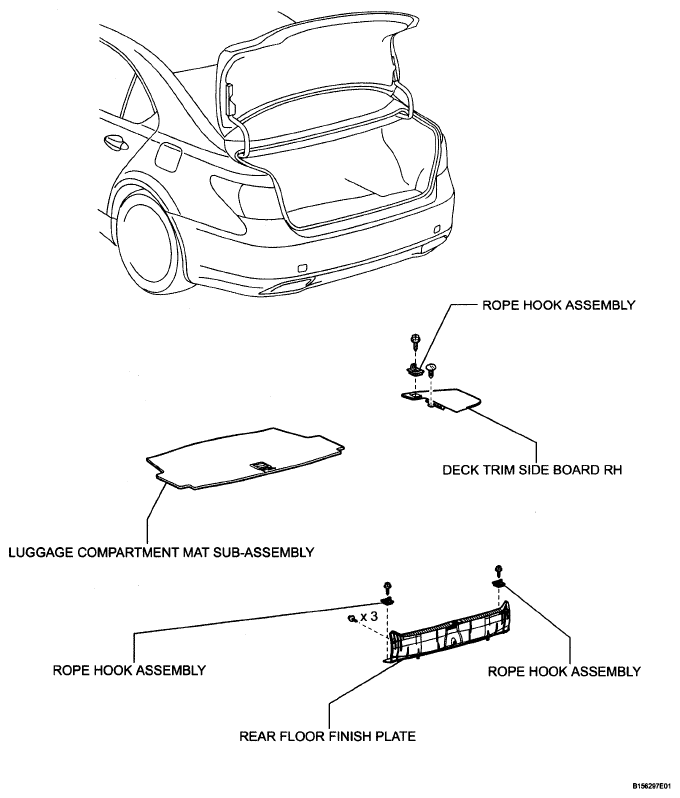 ROPE HOOK ASSEMBLY

DECK TRIM SIDE BOARD RH

LUGGAGE COMPARTMENT MAT SUB-ASSEMBLY

x 3

ROPE HOOK ASSEMBLY

ROPE HOOK ASSEMBLY

REAR FLOOR FINISH PLATE

B156297E01