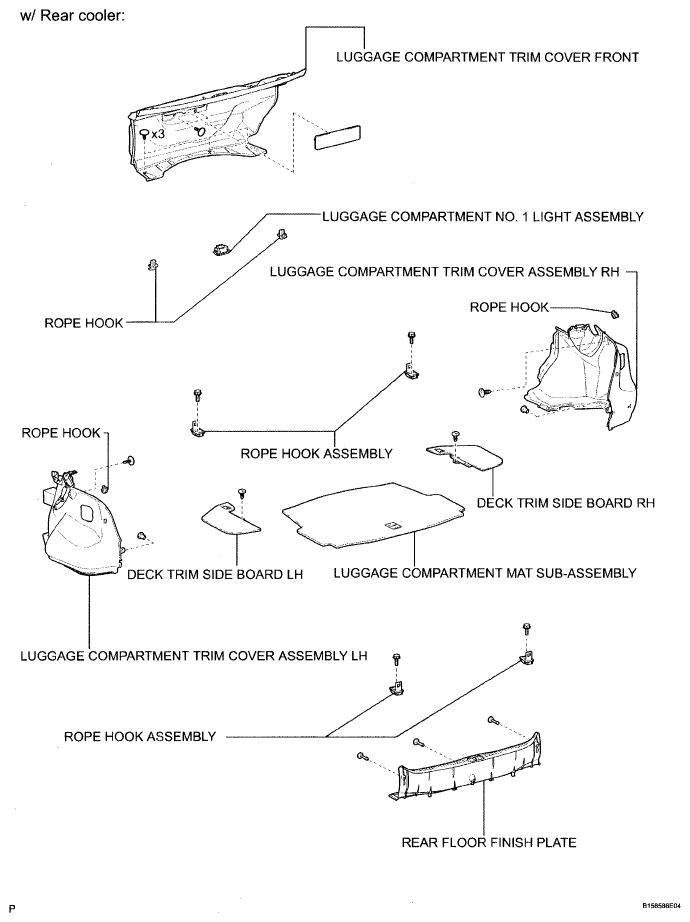 w/ Rear cooler:

LUGGAGE COMPARTMENT TRIM COVER FRONT

x3

LUGGAGE COMPARTMENT NO. 1 LIGHT ASSEMBLY

LUGGAGE COMPARTMENT TRIM COVER ASSEMBLY RH

ROPE HOOK

ROPE HOOK

ROPE HOOK

ROPE HOOK ASSEMBLY

DECK TRIM SIDE BOARD RH

DECK TRIM SIDE BOARD LH

LUGGAGE COMPARTMENT MAT SUB-ASSEMBLY

LUGGAGE COMPARTMENT TRIM COVER ASSEMBLY LH

ROPE HOOK ASSEMBLY

REAR FLOOR FINISH PLATE

P

B158586E04