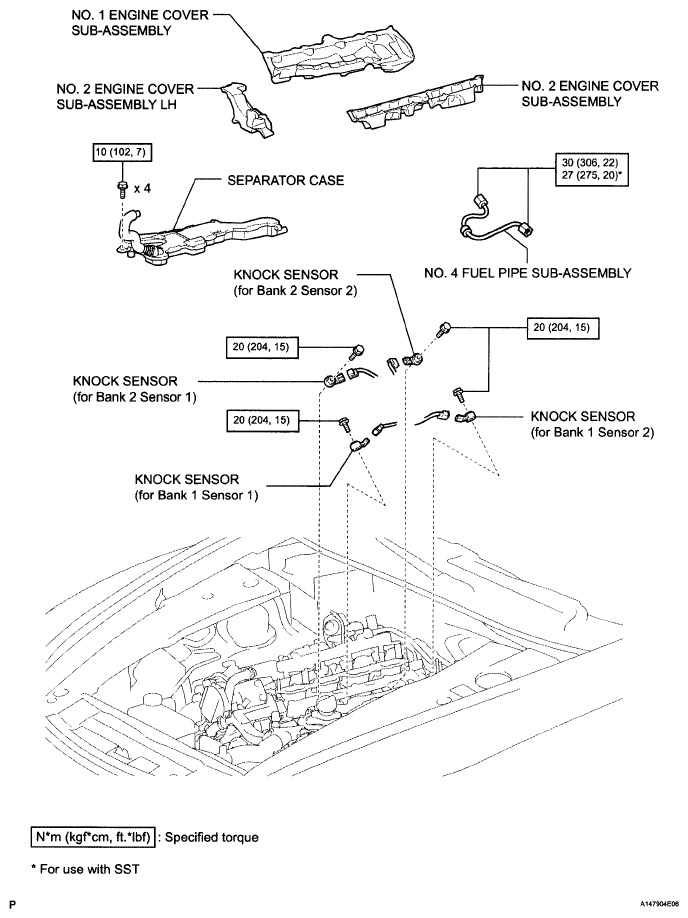 NO. 1 ENGINE COVER SUB-ASSEMBLY

NO. 2 ENGINE COVER SUB-ASSEMBLY LH

NO. 2 ENGINE COVER SUB-ASSEMBLY

10 (102, 7)

x 4

SEPARATOR CASE

30 (306, 22)
27 (275, 20)*

NO. 4 FUEL PIPE SUB-ASSEMBLY

KNOCK SENSOR (for Bank 2 Sensor 2)

20 (204, 15)

20 (204, 15)

KNOCK SENSOR (for Bank 2 Sensor 1)

20 (204, 15)

KNOCK SENSOR (for Bank 1 Sensor 2)

KNOCK SENSOR (for Bank 1 Sensor 1)

N*m (kgf*cm, ft.*lbf) : Specified torque

* For use with SST

P

A147904E06