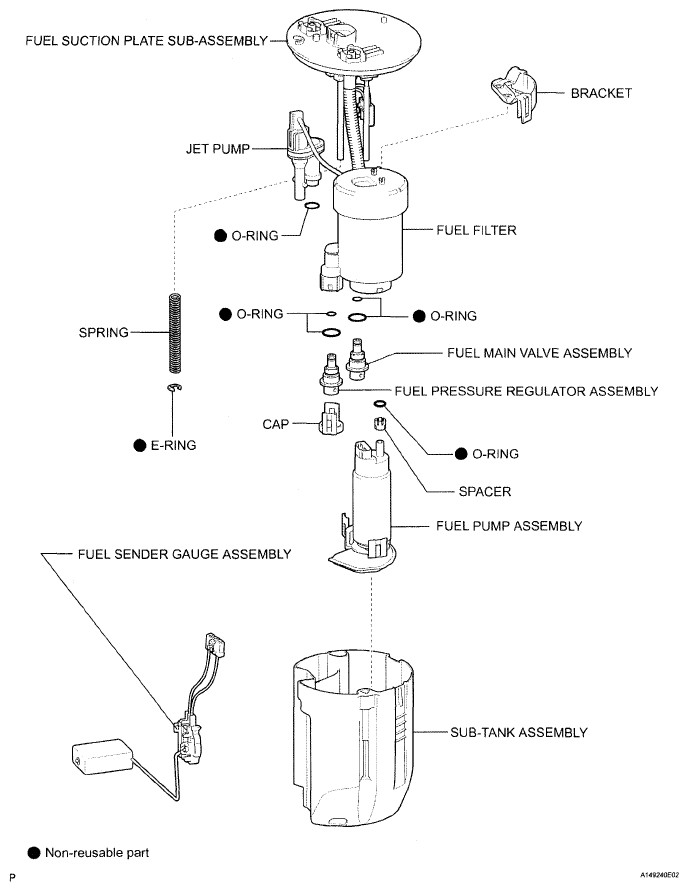 FUEL SUCTION PLATE SUB-ASSEMBLY

BRACKET

JET PUMP

● O-RING

FUEL FILTER

● O-RING

● O-RING

SPRING

FUEL MAIN VALVE ASSEMBLY

FUEL PRESSURE REGULATOR ASSEMBLY

CAP

● E-RING

● O-RING

SPACER

FUEL PUMP ASSEMBLY

FUEL SENDER GAUGE ASSEMBLY

SUB-TANK ASSEMBLY

● Non-reusable part

P

A149240E02