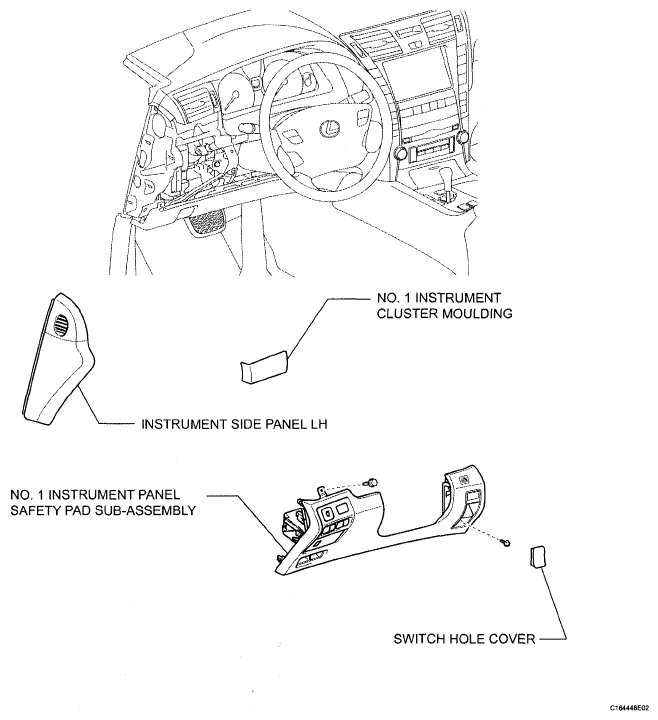 NO. 1 INSTRUMENT CLUSTER MOULDING

INSTRUMENT SIDE PANEL LH

NO. 1 INSTRUMENT PANEL SAFETY PAD SUB-ASSEMBLY

SWITCH HOLE COVER

C164448E02