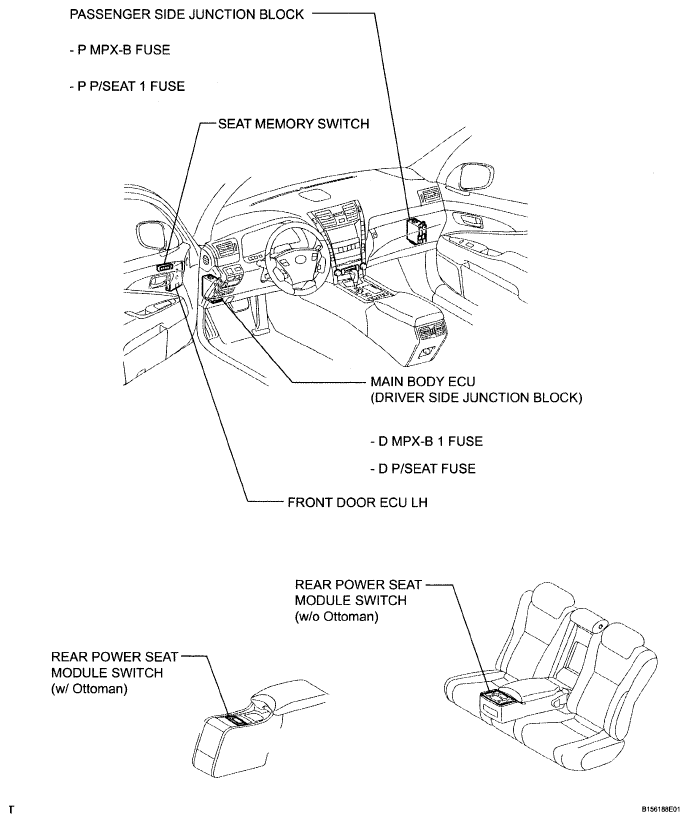 PASSENGER SIDE JUNCTION BLOCK

- P MPX-B FUSE

- P P/SEAT 1 FUSE

SEAT MEMORY SWITCH

MAIN BODY ECU
(DRIVER SIDE JUNCTION BLOCK)

- D MPX-B 1 FUSE

- D P/SEAT FUSE

FRONT DOOR ECU LH

REAR POWER SEAT
MODULE SWITCH
(w/o Ottoman)

REAR POWER SEAT
MODULE SWITCH
(w/ Ottoman)

T

B156188E01