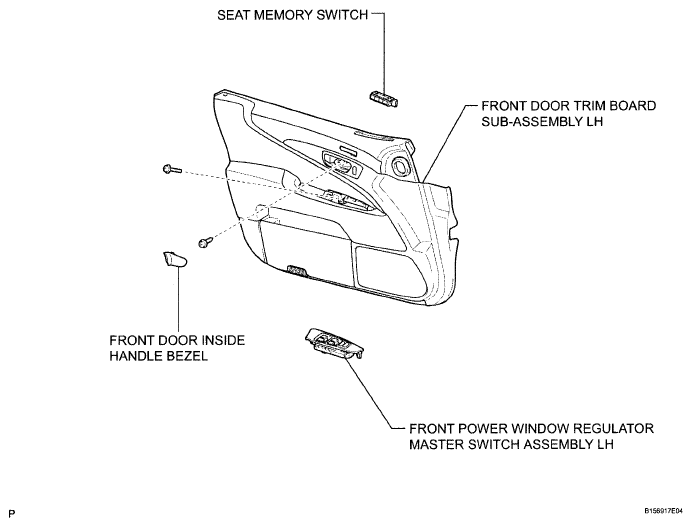 SEAT MEMORY SWITCH

FRONT DOOR TRIM BOARD SUB-ASSEMBLY LH

FRONT DOOR INSIDE HANDLE BEZEL

FRONT POWER WINDOW REGULATOR MASTER SWITCH ASSEMBLY LH

P

B156917E04