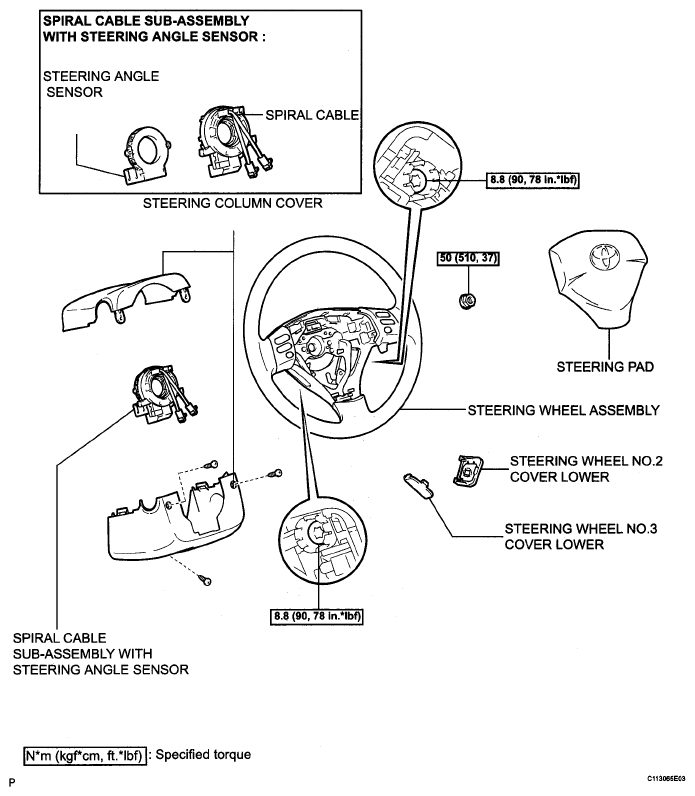 SPIRAL CABLE SUB-ASSEMBLY WITH STEERING ANGLE SENSOR :

STEERING ANGLE SENSOR

SPIRAL CABLE

STEERING COLUMN COVER

8.8 (90, 78 in.*lbf)

50 (510, 37)

STEERING PAD

STEERING WHEEL ASSEMBLY

STEERING WHEEL NO.2 COVER LOWER

STEERING WHEEL NO.3 COVER LOWER

8.8 (90, 78 in.*lbf)

SPIRAL CABLE SUB-ASSEMBLY WITH STEERING ANGLE SENSOR

N*m (kgf*cm, ft.*lbf) : Specified torque

P

C113065E03