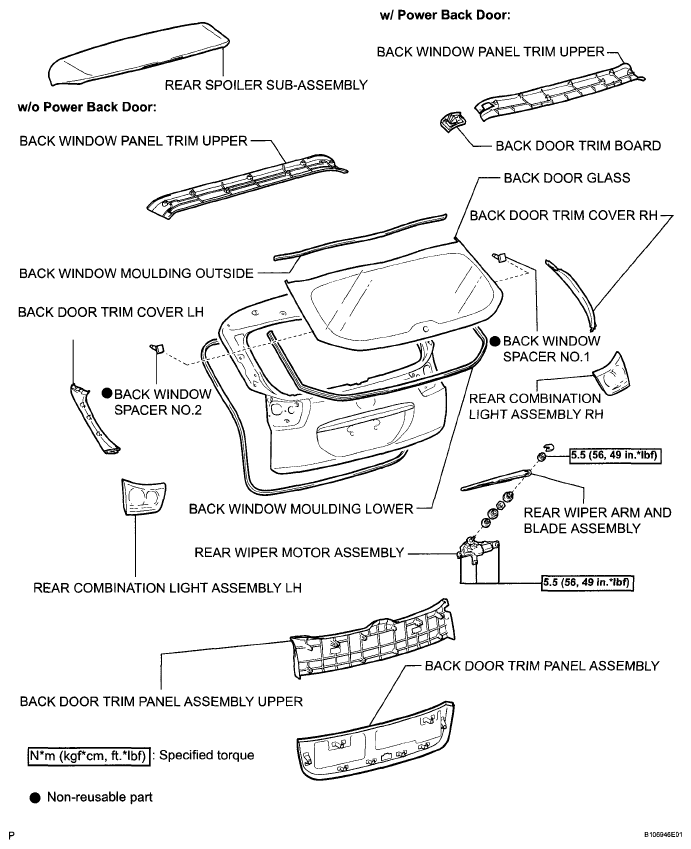 w/ Power Back Door:

BACK WINDOW PANEL TRIM UPPER

REAR SPOILER SUB-ASSEMBLY

w/o Power Back Door:

BACK DOOR TRIM BOARD

BACK WINDOW PANEL TRIM UPPER

BACK DOOR GLASS

BACK DOOR TRIM COVER RH

BACK WINDOW MOULDING OUTSIDE

BACK DOOR TRIM COVER LH

● BACK WINDOW SPACER NO.1

● BACK WINDOW SPACER NO.2

REAR COMBINATION LIGHT ASSEMBLY RH

5.5 (56, 49 in.*lbf)

BACK WINDOW MOULDING LOWER

REAR WIPER ARM AND BLADE ASSEMBLY

REAR WIPER MOTOR ASSEMBLY

5.5 (56, 49 in.*lbf)

REAR COMBINATION LIGHT ASSEMBLY LH

BACK DOOR TRIM PANEL ASSEMBLY

BACK DOOR TRIM PANEL ASSEMBLY UPPER

N*m (kgf*cm, ft.*lbf) : Specified torque

● Non-reusable part

P

B106946E01