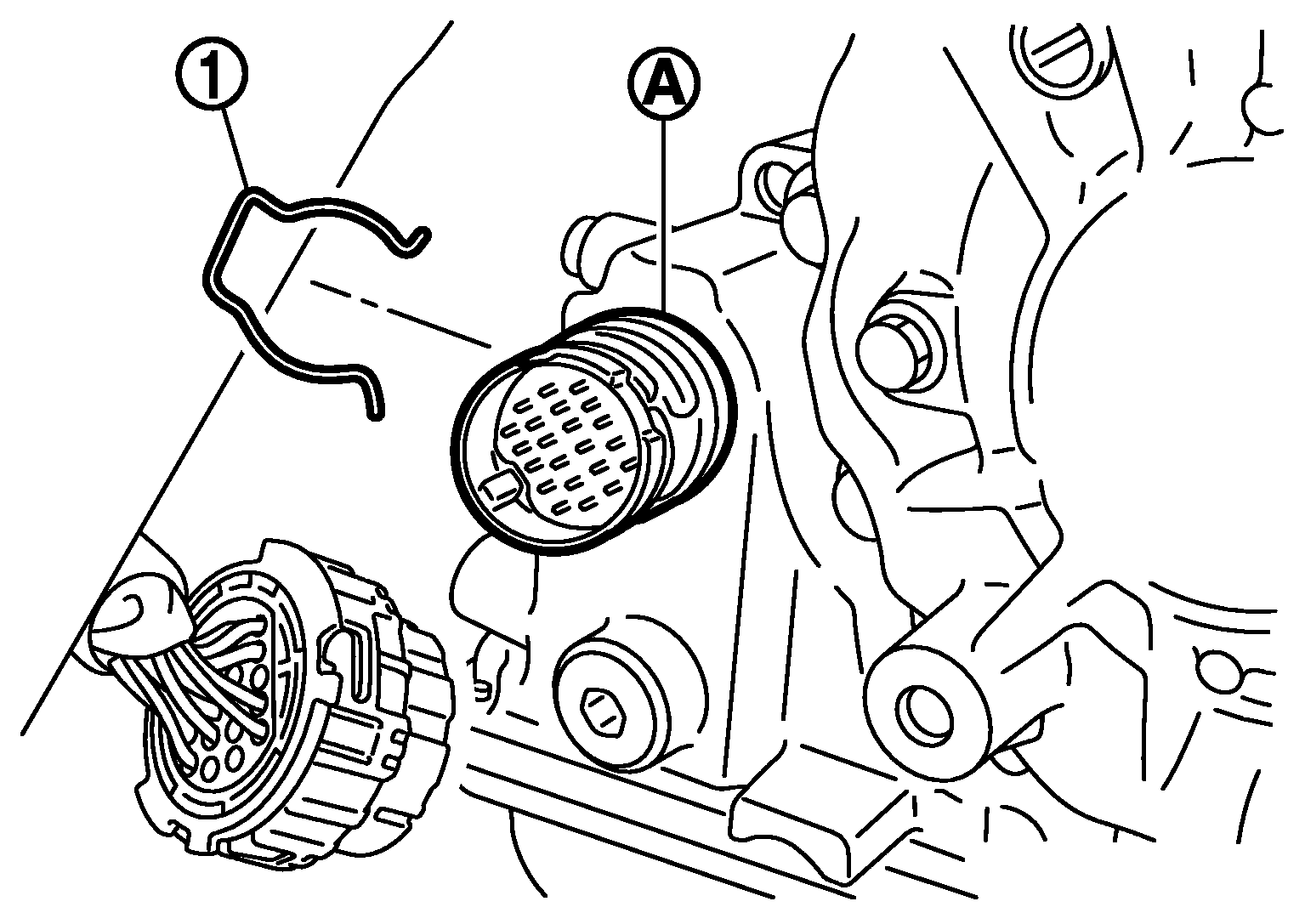 1
A