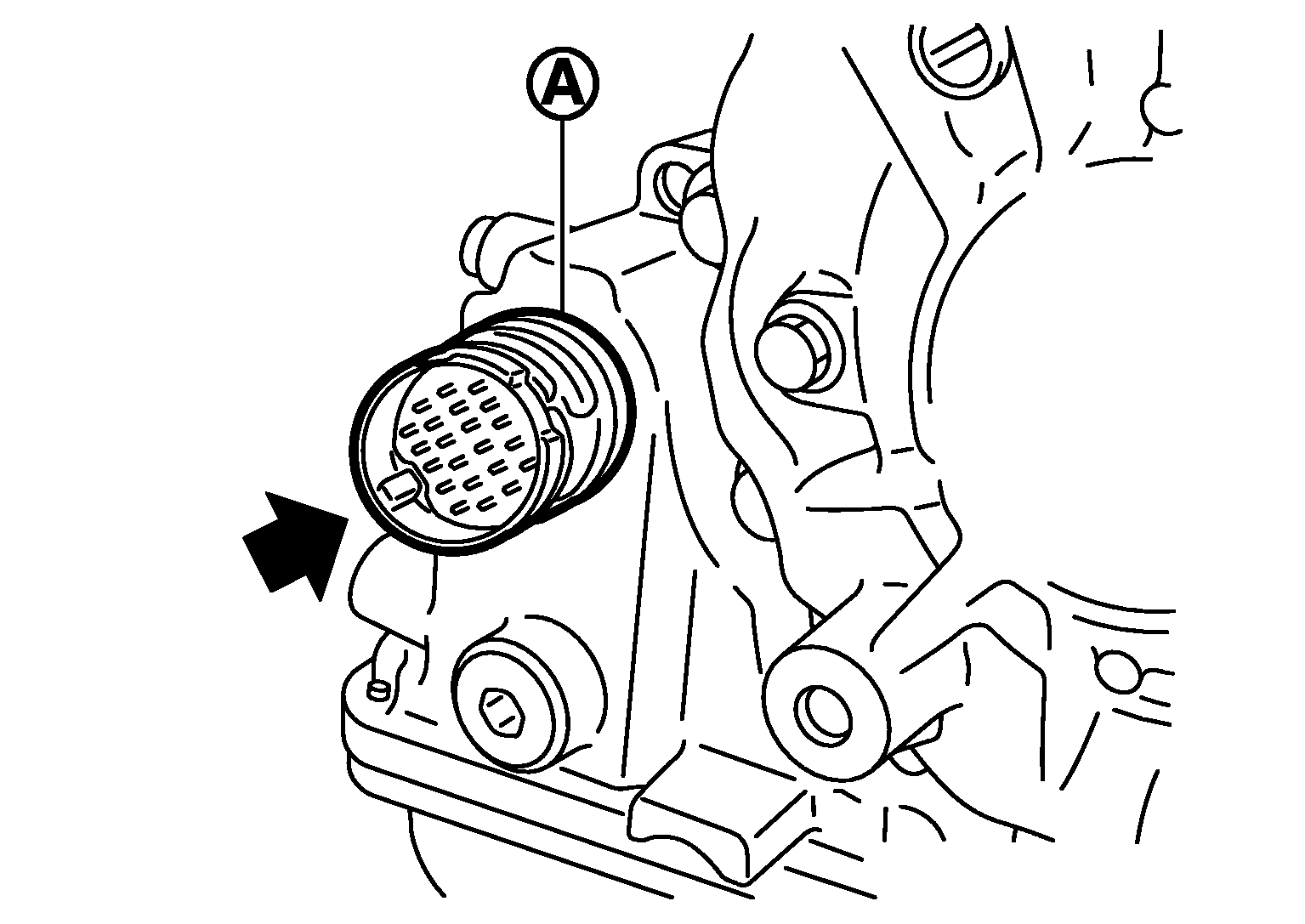 A