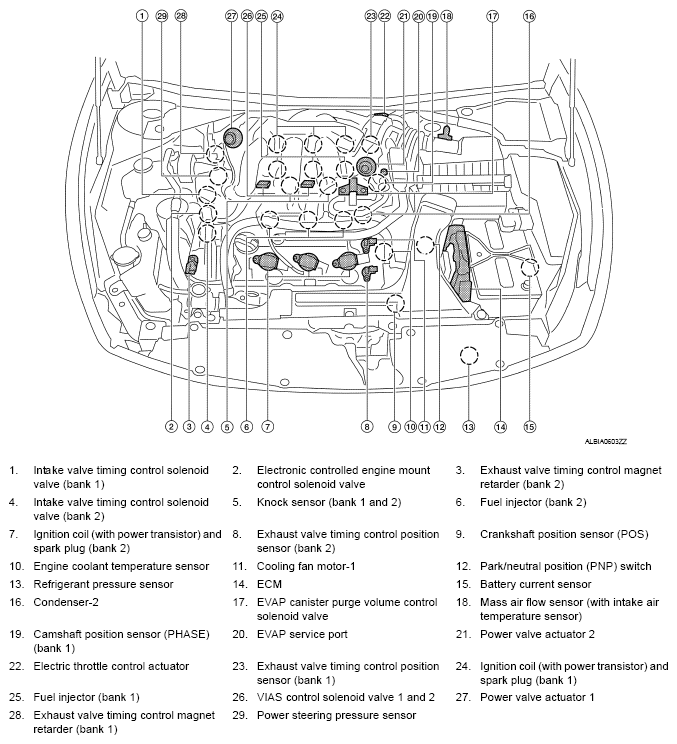 1 29 28 27 26 25 24 23 22 21 20 19 18 17 16

2 3 4 5 6 7 8 9 10 11 12 13 14 15

ALBIA0603ZZ

1. Intake valve timing control solenoid valve (bank 1)
2. Electronic controlled engine mount control solenoid valve
3. Exhaust valve timing control magnet retarder (bank 2)
4. Intake valve timing control solenoid valve (bank 2)
5. Knock sensor (bank 1 and 2)
6. Fuel injector (bank 2)
7. Ignition coil (with power transistor) and spark plug (bank 2)
8. Exhaust valve timing control position sensor (bank 2)
9. Crankshaft position sensor (POS)
10. Engine coolant temperature sensor
11. Cooling fan motor-1
12. Park/neutral position (PNP) switch
13. Refrigerant pressure sensor
14. ECM
15. Battery current sensor
16. Condenser-2
17. EVAP canister purge volume control solenoid valve
18. Mass air flow sensor (with intake air temperature sensor)
19. Camshaft position sensor (PHASE) (bank 1)
20. EVAP service port
21. Power valve actuator 2
22. Electric throttle control actuator
23. Exhaust valve timing control position sensor (bank 1)
24. Ignition coil (with power transistor) and spark plug (bank 1)
25. Fuel injector (bank 1)
26. VIAS control solenoid valve 1 and 2
27. Power valve actuator 1
28. Exhaust valve timing control magnet retarder (bank 1)
29. Power steering pressure sensor