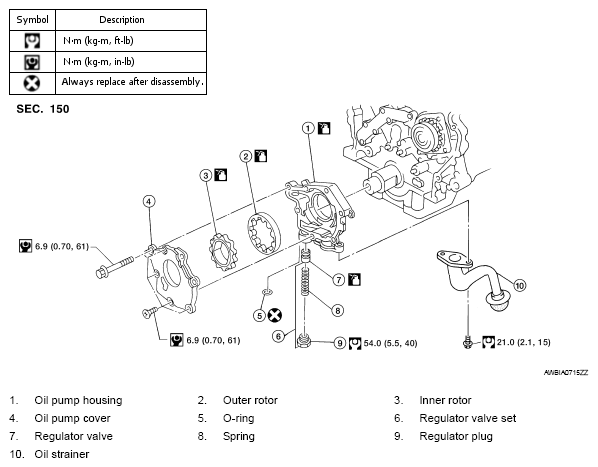 | Symbol | Description |
|---|---|
| | N·m (kg-m, ft-lb) |
| | N·m (kg-m, in-lb) |
| | Always replace after disassembly. |

SEC. 150

1

2

3

4

6.9 (0.70, 61)

7

8

5

6

6.9 (0.70, 61)

9 54.0 (5.5, 40)

10

21.0 (2.1, 15)

AWBIA0715ZZ

1. Oil pump housing
2. Outer rotor
3. Inner rotor
4. Oil pump cover
5. O-ring
6. Regulator valve set
7. Regulator valve
8. Spring
9. Regulator plug
10. Oil strainer