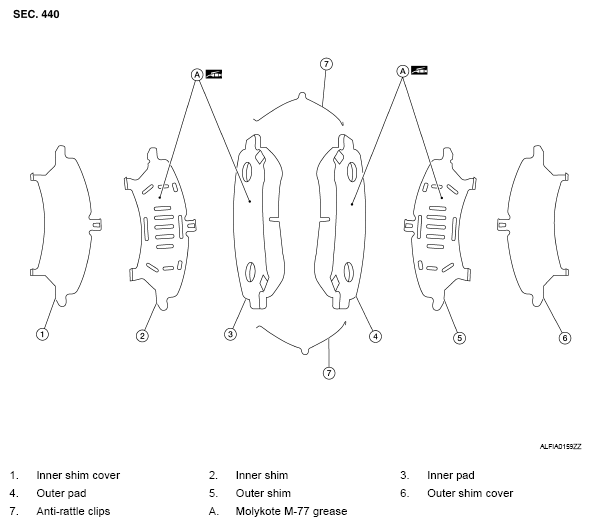 SEC. 440

A

7

A

1

2

3

4

5

6

7

ALFIA0159ZZ

1. Inner shim cover
2. Inner shim
3. Inner pad
4. Outer pad
5. Outer shim
6. Outer shim cover
7. Anti-rattle clips
A. Molykote M-77 grease