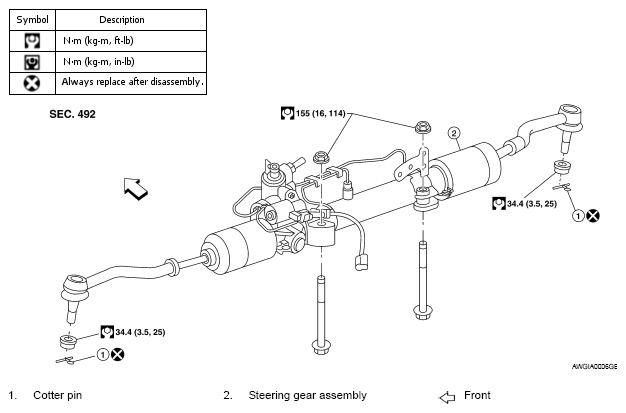 | Symbol | Description |
|---|---|
|  | N·m (kg-m, ft-lb) |
|  | N·m (kg-m, in-lb) |
|  | Always replace after disassembly. |

SEC. 492

155 (16, 114)

2

34.4 (3.5, 25)

1

34.4 (3.5, 25)

1

AWGIA0036GB

1. Cotter pin
2. Steering gear assembly
Front