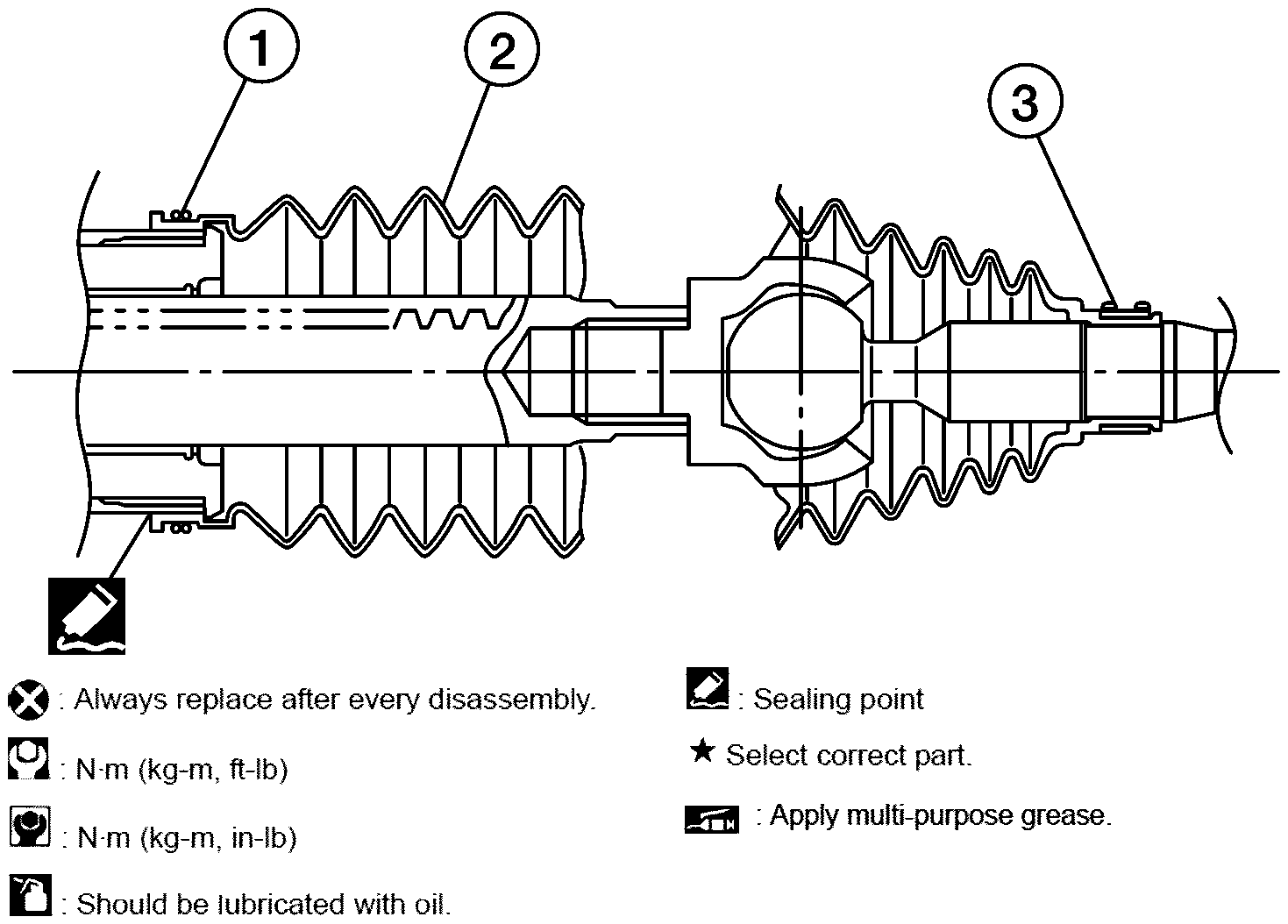 1
2
3

: Always replace after every disassembly.

: N·m (kg-m, ft-lb)

: N·m (kg-m, in-lb)

: Should be lubricated with oil.

: Sealing point

★ Select correct part.

: Apply multi-purpose grease.