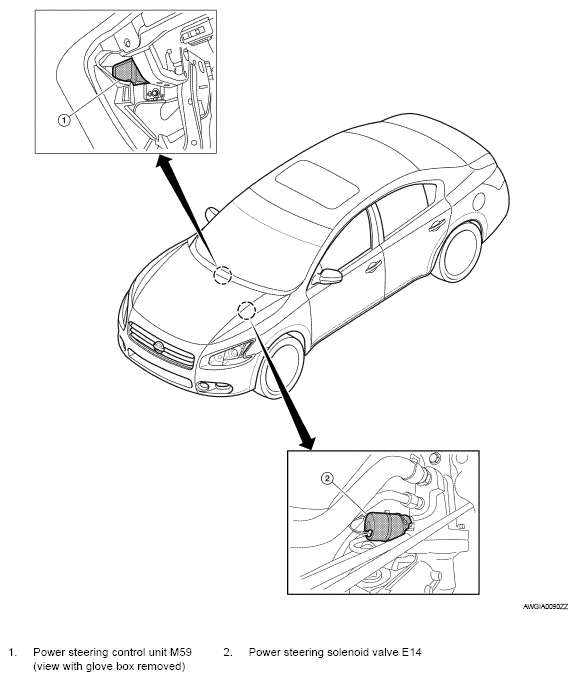 1

2

AWGIA0090ZZ

1. Power steering control unit M59 (view with glove box removed)

2. Power steering solenoid valve E14