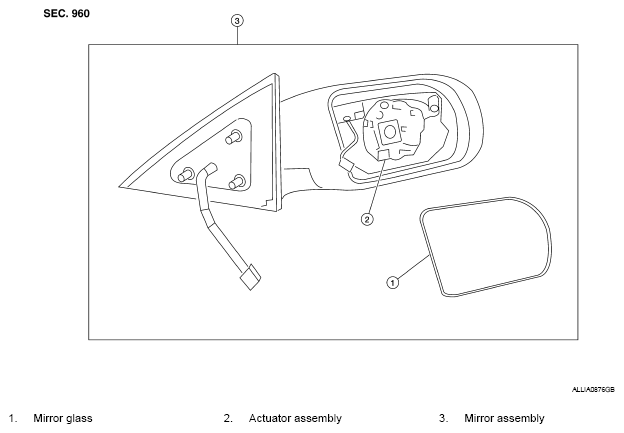 SEC. 960

3

2

1

ALLIA0876GB

1. Mirror glass
2. Actuator assembly
3. Mirror assembly