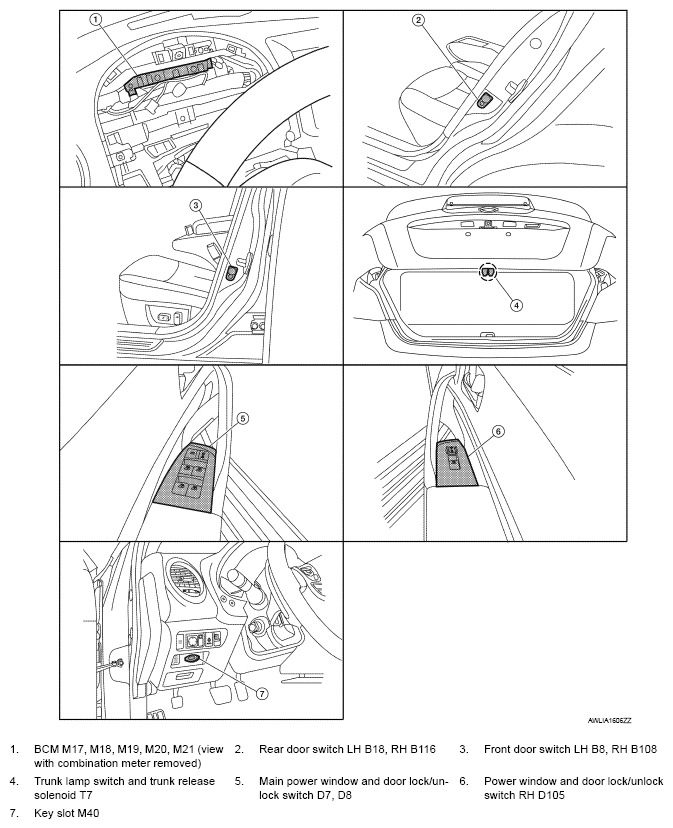 1
2
3
4
5
6
7
AWLIA1606ZZ

1. BCM M17, M18, M19, M20, M21 (view with combination meter removed)
2. Rear door switch LH B18, RH B116
3. Front door switch LH B8, RH B108
4. Trunk lamp switch and trunk release solenoid T7
5. Main power window and door lock/unlock switch D7, D8
6. Power window and door lock/unlock switch RH D105
7. Key slot M40