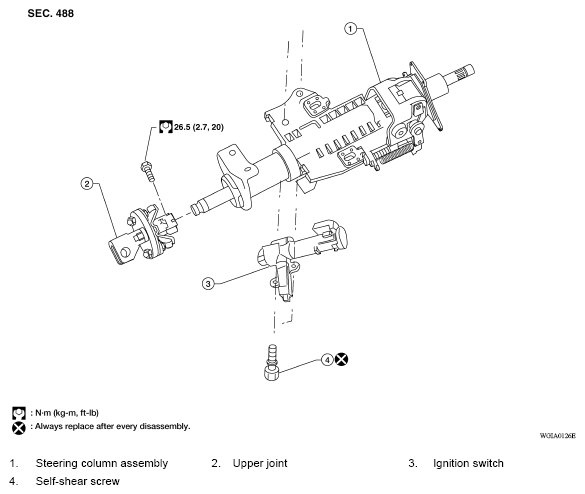 SEC. 488

1

26.5 (2.7, 20)

2

3

4

: N·m (kg-m, ft-lb)
: Always replace after every disassembly.

WGIA0126E

1. Steering column assembly
2. Upper joint
3. Ignition switch
4. Self-shear screw