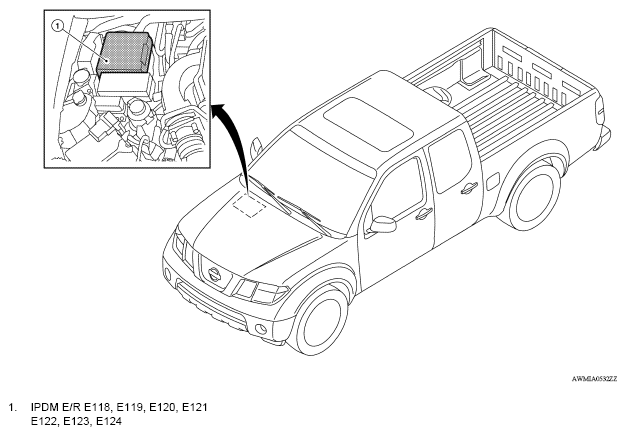 1

AWMIA0532ZZ

1. IPDM E/R E118, E119, E120, E121
E122, E123, E124