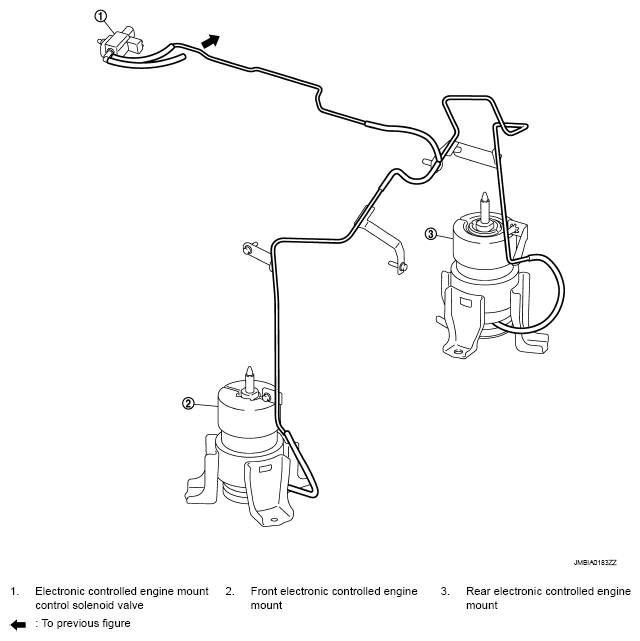 ①

③

②

JMBIA0183ZZ

1. Electronic controlled engine mount control solenoid valve

2. Front electronic controlled engine mount

3. Rear electronic controlled engine mount

: To previous figure