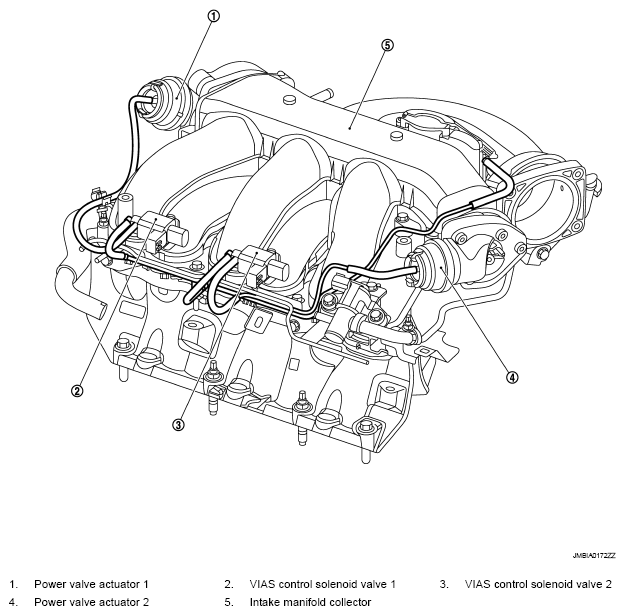 ①
⑤
②
③
④

JMBIA0172ZZ

1. Power valve actuator 1
2. VIAS control solenoid valve 1
3. VIAS control solenoid valve 2
4. Power valve actuator 2
5. Intake manifold collector