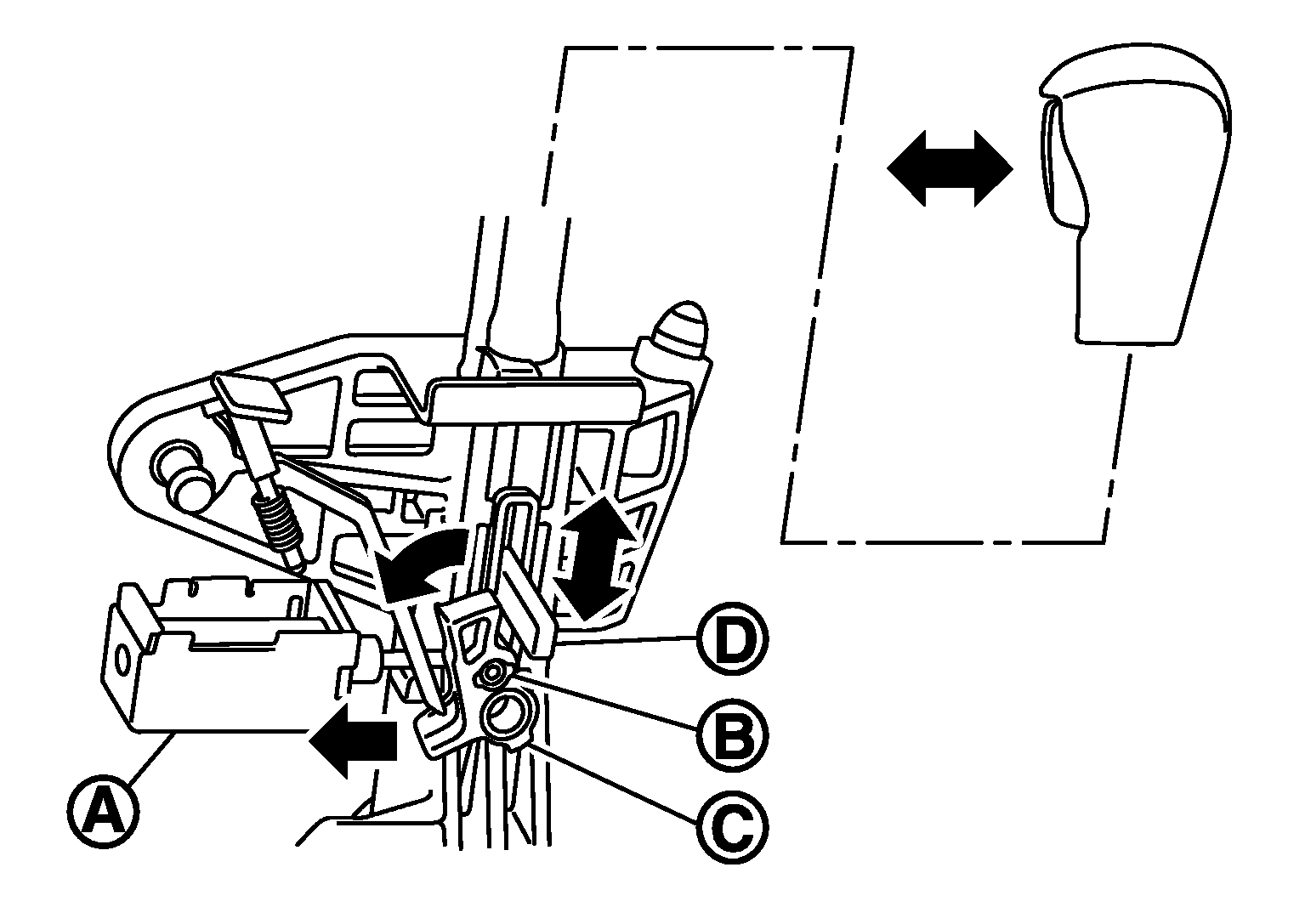 D
B
C
A