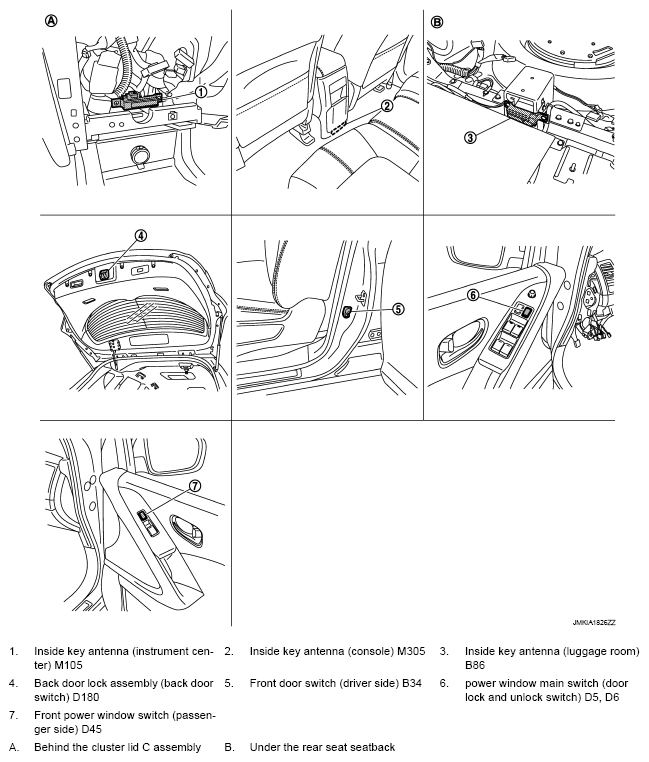 A

①

②

B

③

④

⑤

⑥

⑦

JMKIA1826ZZ

1. Inside key antenna (instrument center) M105
2. Inside key antenna (console) M305
3. Inside key antenna (luggage room) B86
4. Back door lock assembly (back door switch) D180
5. Front door switch (driver side) B34
6. power window main switch (door lock and unlock switch) D5, D6
7. Front power window switch (passenger side) D45

A. Behind the cluster lid C assembly
B. Under the rear seat seatback