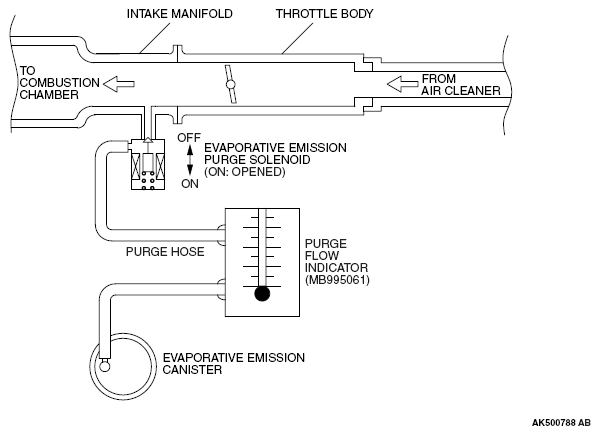 INTAKE MANIFOLD
THROTTLE BODY
TO COMBUSTION CHAMBER
FROM AIR CLEANER
OFF
ON
EVAPORATIVE EMISSION PURGE SOLENOID (ON: OPENED)
PURGE HOSE
PURGE FLOW INDICATOR (MB995061)
EVAPORATIVE EMISSION CANISTER
AK500788 AB