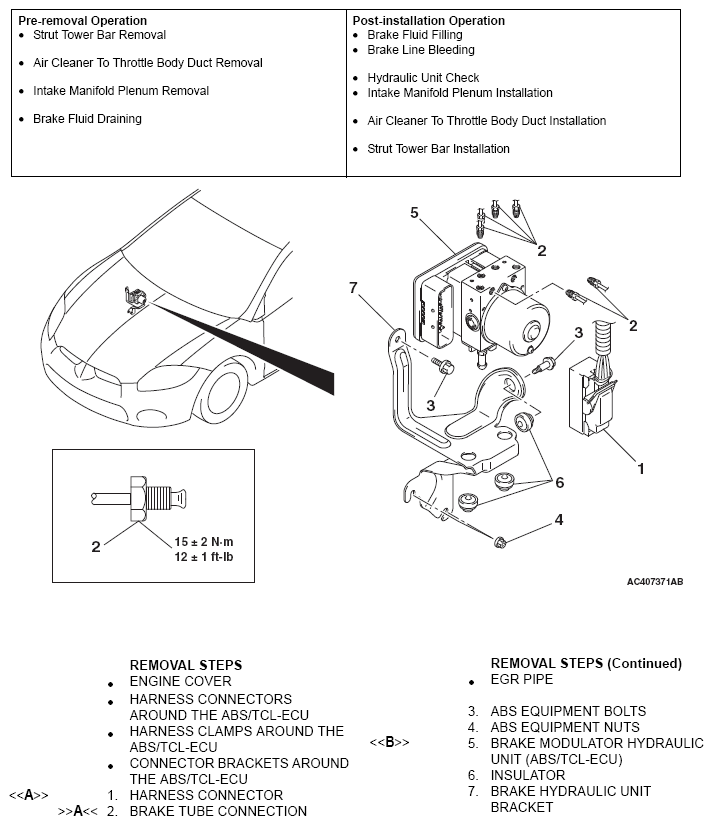 | Pre-removal Operation | Post-installation Operation |
|---|---|
| • Strut Tower Bar Removal<br>• Air Cleaner To Throttle Body Duct Removal<br>• Intake Manifold Plenum Removal<br>• Brake Fluid Draining | • Brake Fluid Filling<br>• Brake Line Bleeding<br>• Hydraulic Unit Check<br>• Intake Manifold Plenum Installation<br>• Air Cleaner To Throttle Body Duct Installation<br>• Strut Tower Bar Installation |

5
2
7
2
3
3
1
6
4
2
15 ± 2 N·m
12 ± 1 ft-lb
AC407371AB

REMOVAL STEPS
• ENGINE COVER
• HARNESS CONNECTORS AROUND THE ABS/TCL-ECU
• HARNESS CLAMPS AROUND THE ABS/TCL-ECU
• CONNECTOR BRACKETS AROUND THE ABS/TCL-ECU
<<A>> 1. HARNESS CONNECTOR
>>A<< 2. BRAKE TUBE CONNECTION

REMOVAL STEPS (Continued)
• EGR PIPE
3. ABS EQUIPMENT BOLTS
4. ABS EQUIPMENT NUTS
<<B>> 5. BRAKE MODULATOR HYDRAULIC UNIT (ABS/TCL-ECU)
6. INSULATOR
7. BRAKE HYDRAULIC UNIT BRACKET